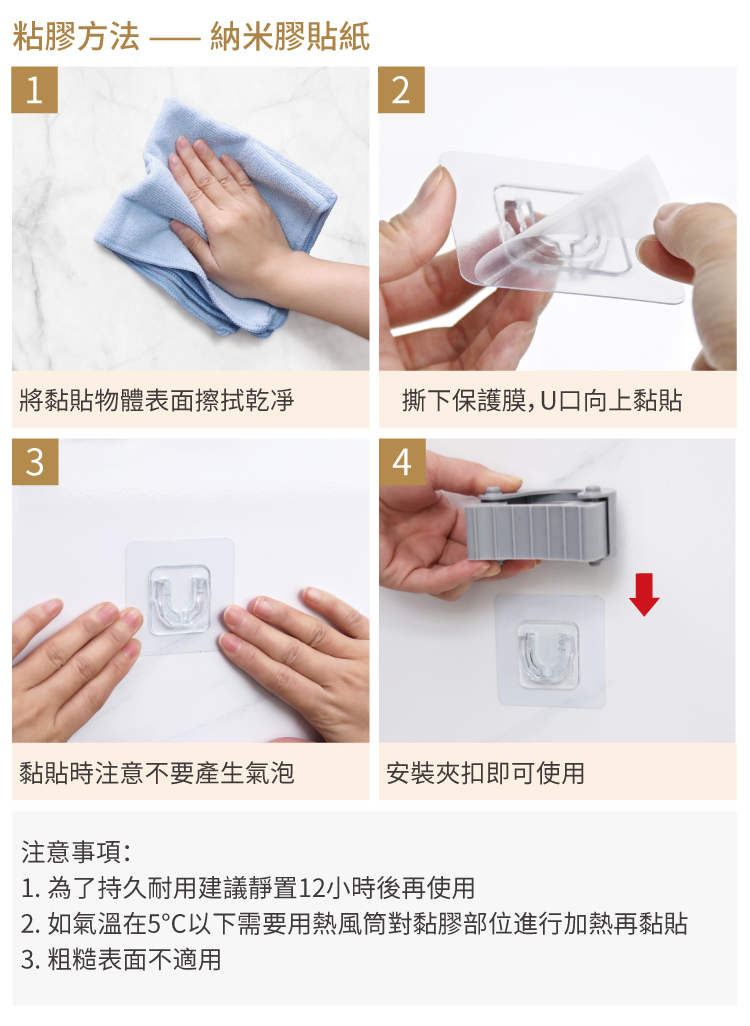 粘膠方法 —— 納米膠貼紙

1

將黏貼物體表面擦拭乾淨

2

撕下保護膜，U口向上黏貼

3

黏貼時注意不要產生氣泡

4

安裝夾扣即可使用

注意事項：
1. 為了持久耐用建議靜置12小時後再使用
2. 如氣溫在5°C以下需要用熱風筒對黏膠部位進行加熱再黏貼
3. 粗糙表面不適用